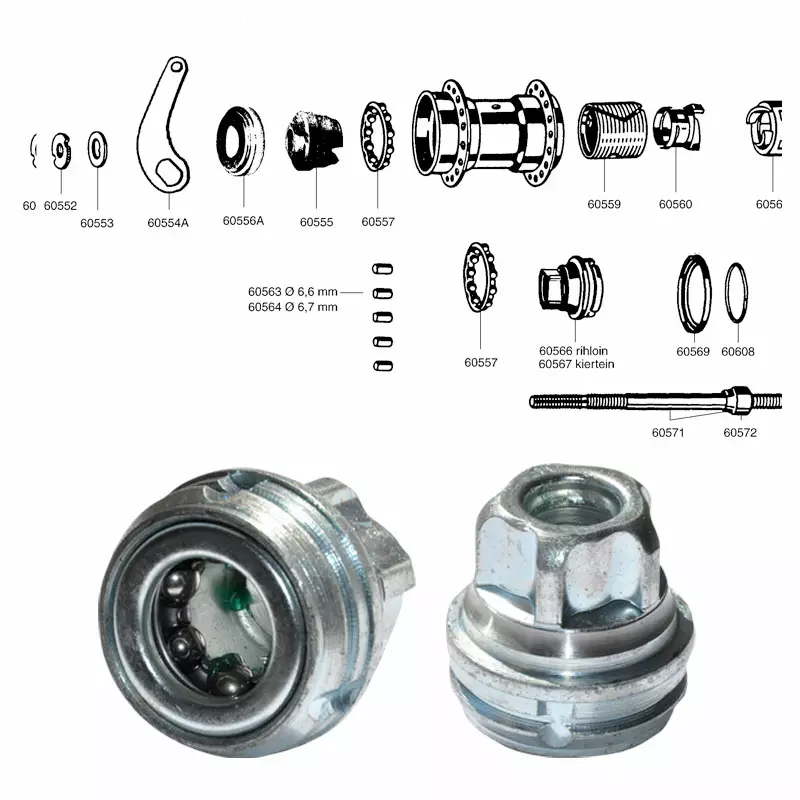 60 60552

60553

60554A

60556A

60555

60557

60559

60560

6056

60563 Ø 6,6 mm
60564 Ø 6,7 mm

60557

60566 rihloin
60567 kiertein

60569

60608

60571

60572