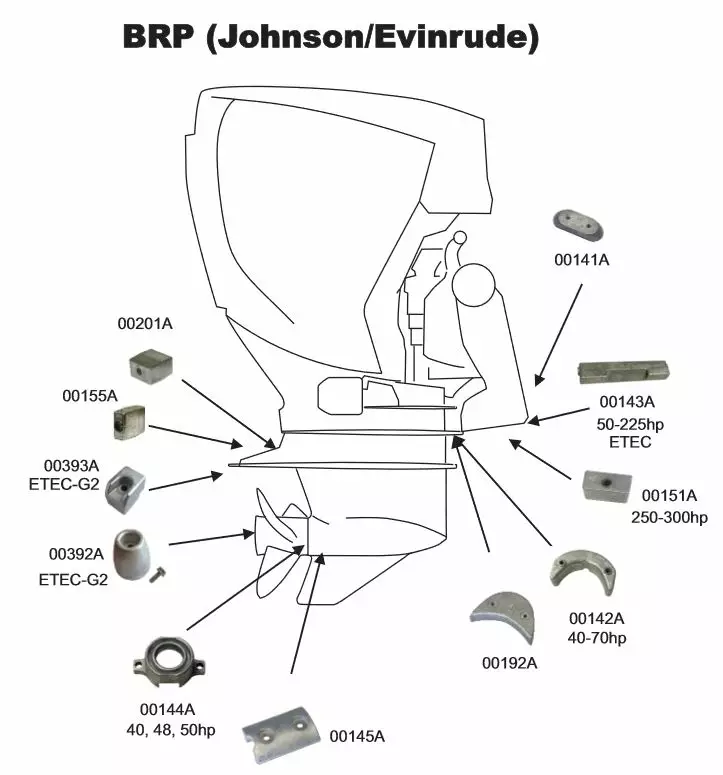 BRP (Johnson/Evinrude)

00141A

00201A

00155A

00143A
50-225hp
ETEC

00393A
ETEC-G2

00151A
250-300hp

00392A
ETEC-G2

00142A
40-70hp

00192A

00144A
40, 48, 50hp

00145A